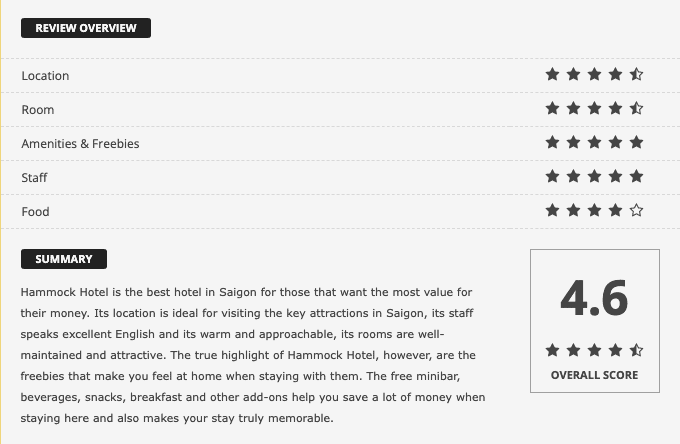 REVIEW OVERVIEW

Location

Room

Amenities & Freebies

Staff

Food

SUMMARY

Hammock Hotel is the best hotel in Saigon for those that want the most value for their money. Its location is ideal for visiting the key attractions in Saigon, its staff speaks excellent English and its warm and approachable, its rooms are well-maintained and attractive. The true highlight of Hammock Hotel, however, are the freebies that make you feel at home when staying with them. The free minibar, beverages, snacks, breakfast and other add-ons help you save a lot of money when staying here and also makes your stay truly memorable.

4.6

OVERALL SCORE