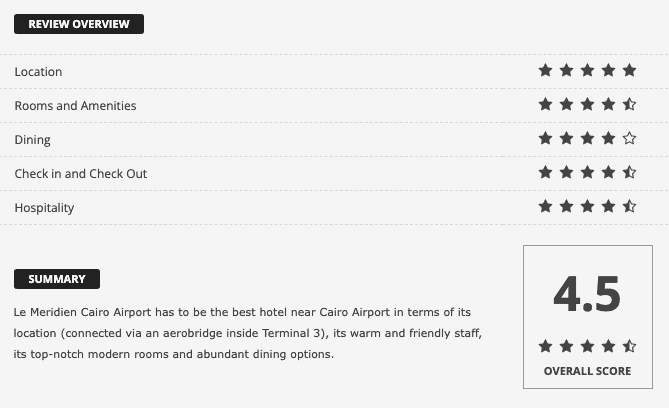 REVIEW OVERVIEW

Location

Rooms and Amenities

Dining

Check in and Check Out

Hospitality

SUMMARY

Le Meridien Cairo Airport has to be the best hotel near Cairo Airport in terms of its location (connected via an aerobridge inside Terminal 3), its warm and friendly staff, its top-notch modern rooms and abundant dining options.

4.5

OVERALL SCORE